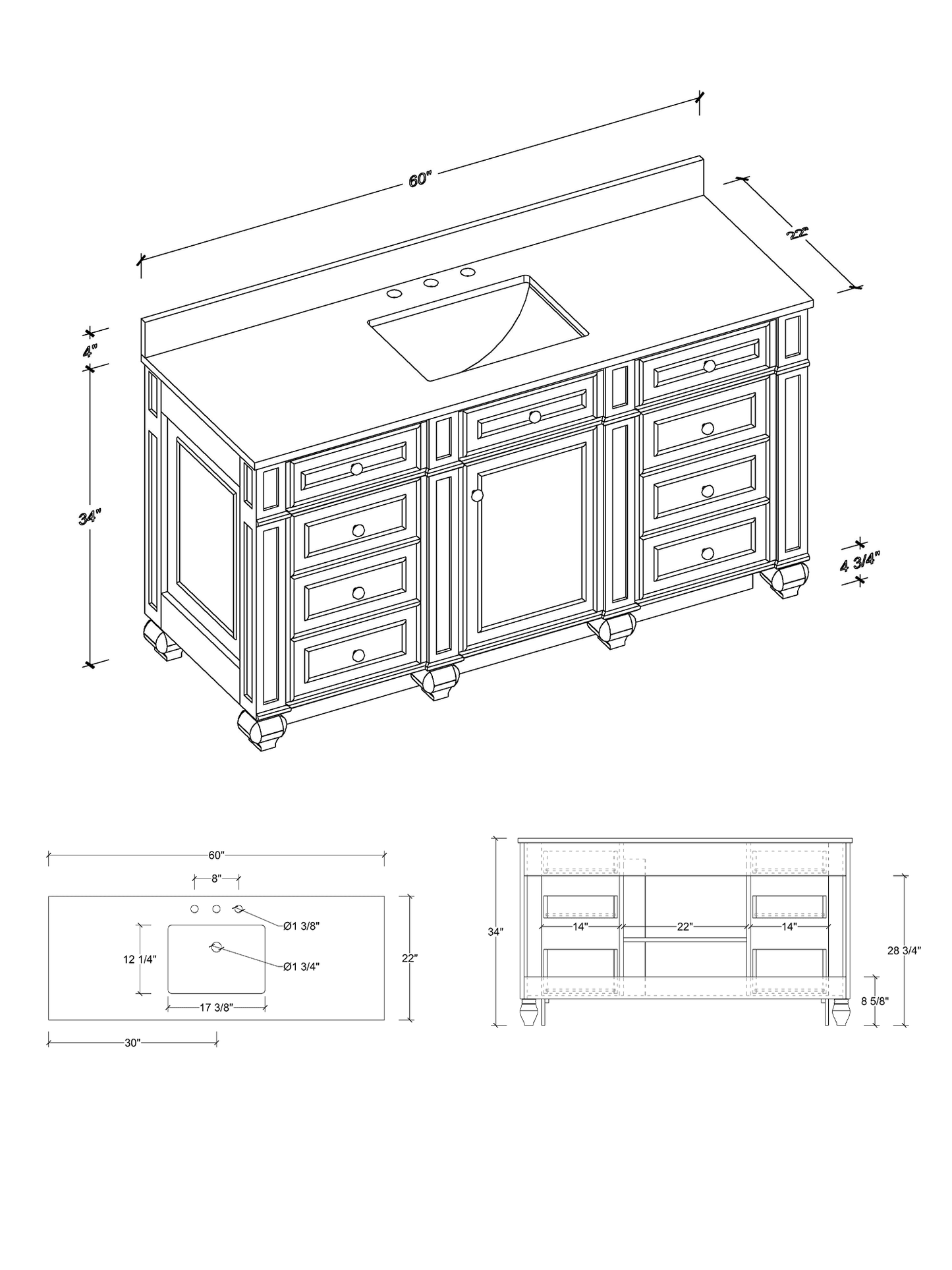 60"
22"
4"
34"
4 3/4"

60"
8"
Ø1 3/8"
12 1/4"
Ø1 3/4"
22"
17 3/8"
30"

34"
14"
22"
14"
28 3/4"
8 5/8"