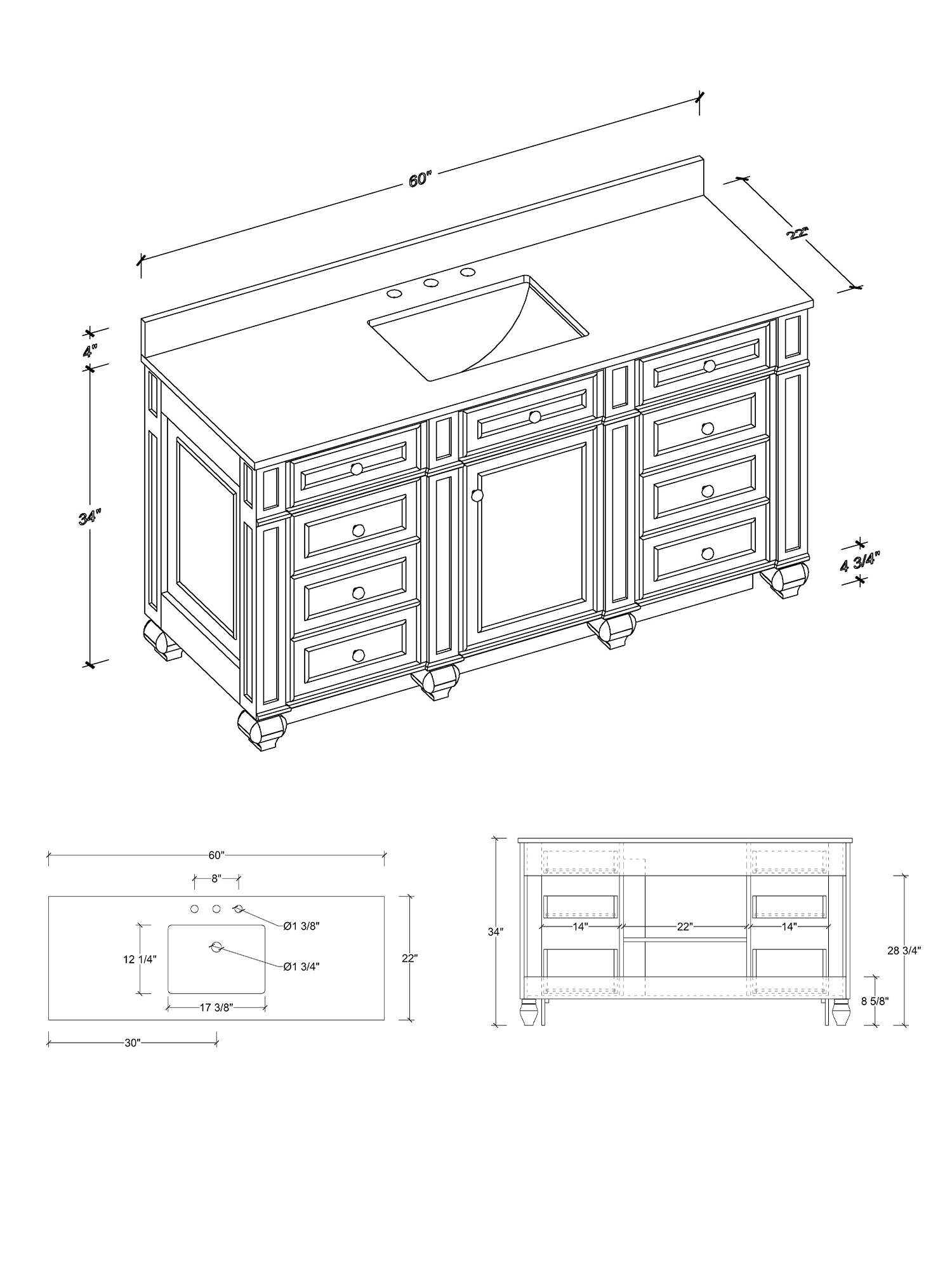 60"
22"
4"
34"
4 3/4"

60"
8"
Ø1 3/8"
12 1/4"
Ø1 3/4"
22"
17 3/8"
30"

34"
14"
22"
14"
28 3/4"
8 5/8"