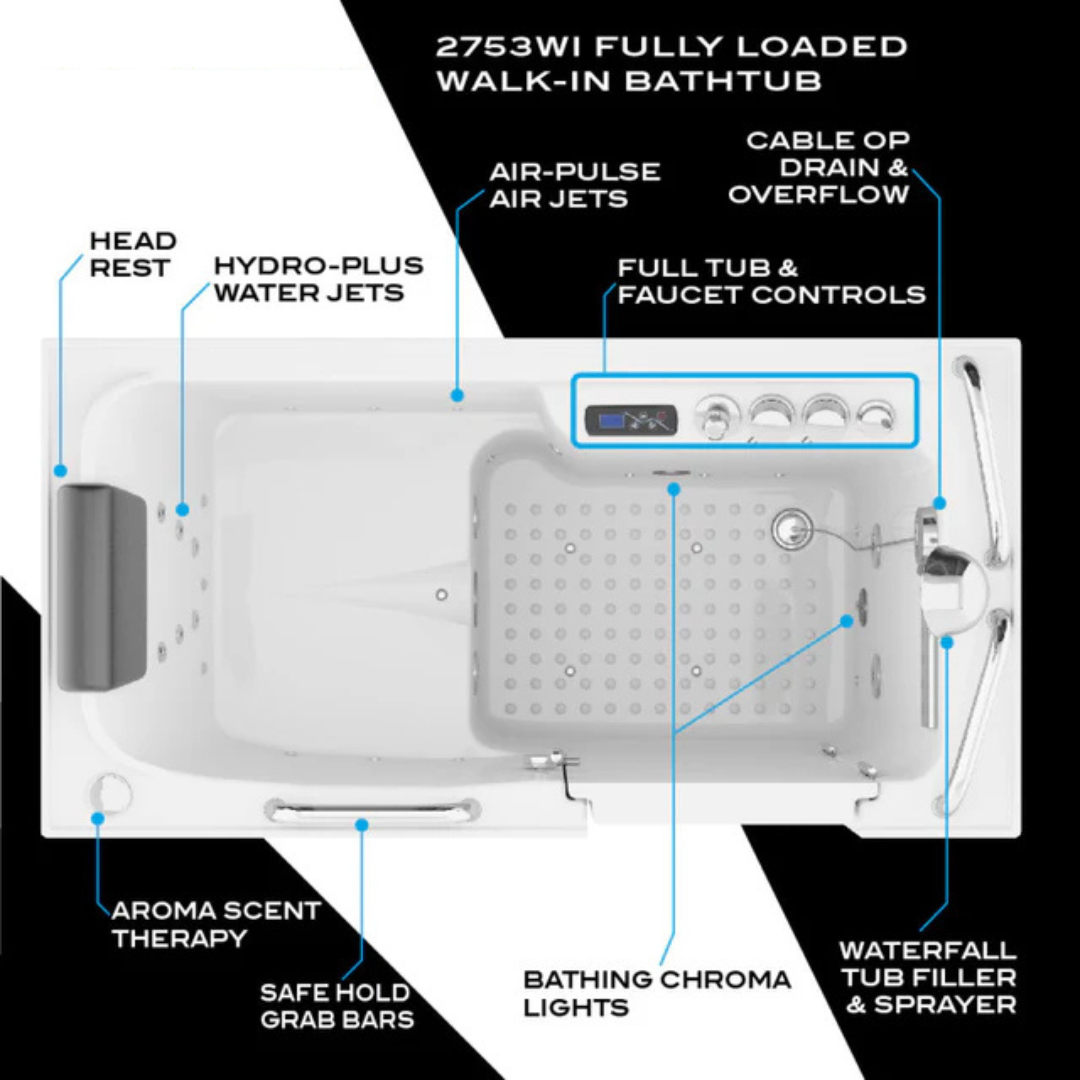 2753WI FULLY LOADED WALK-IN BATHTUB

CABLE OP DRAIN & OVERFLOW

AIR-PULSE AIR JETS

HEAD REST

HYDRO-PLUS WATER JETS

FULL TUB & FAUCET CONTROLS

AROMA SCENT THERAPY

SAFE HOLD GRAB BARS

BATHING CHROMA LIGHTS

WATERFALL TUB FILLER & SPRAYER